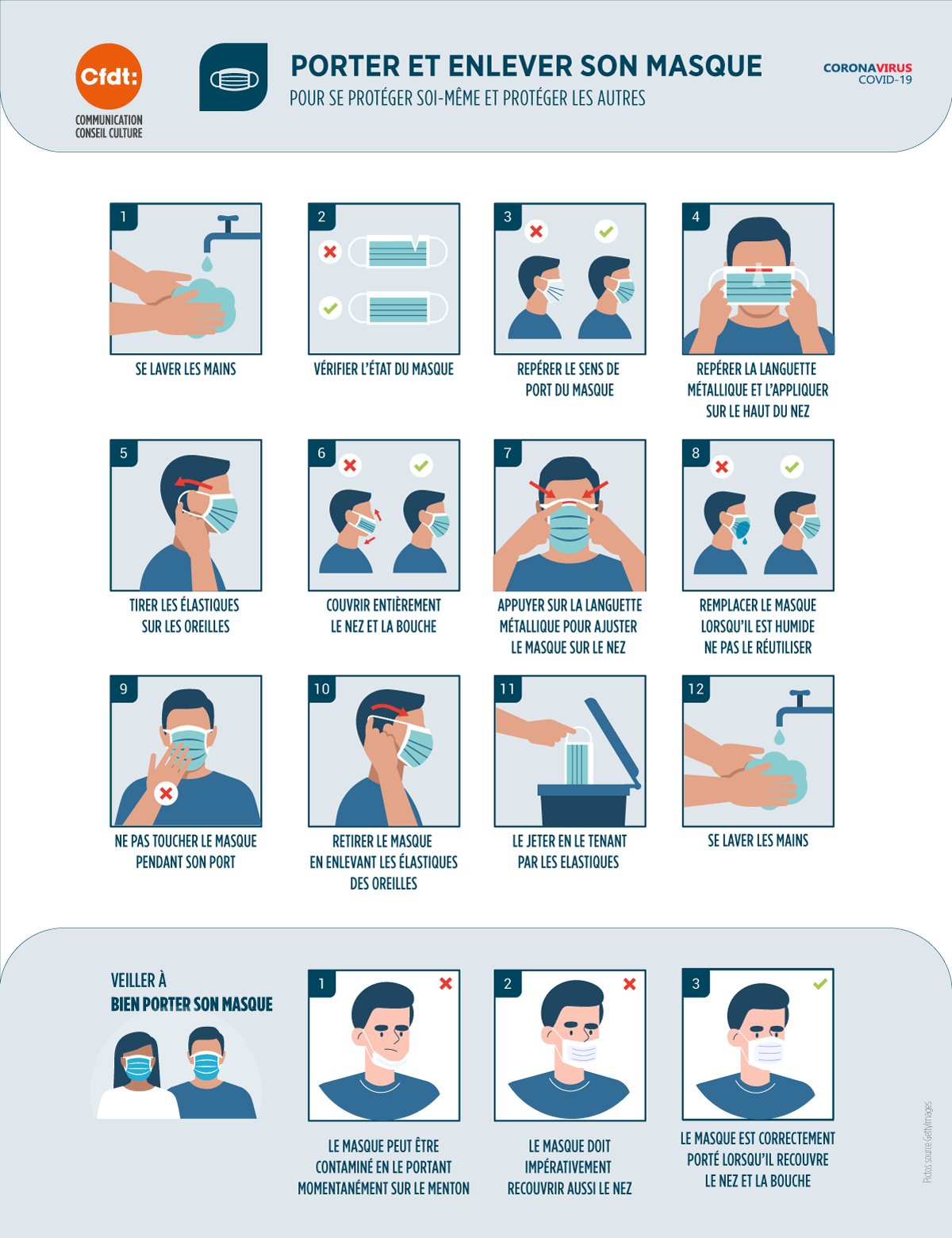 Cfdt:
COMMUNICATION CONSEIL CULTURE

PORTER ET ENLEVER SON MASQUE
POUR SE PROTÉGER SOI-MÊME ET PROTÉGER LES AUTRES

CORONAVIRUS
COVID-19

1
SE LAVER LES MAINS

2
VÉRIFIER L'ÉTAT DU MASQUE

3
REPÉRER LE SENS DE PORT DU MASQUE

4
REPÉRER LA LANGUETTE MÉTALLIQUE ET L'APPLIQUER SUR LE HAUT DU NEZ

5
TIRER LES ÉLASTIQUES SUR LES OREILLES

6
COUVRIR ENTIÈREMENT LE NEZ ET LA BOUCHE

7
APPUYER SUR LA LANGUETTE MÉTALLIQUE POUR AJUSTER LE MASQUE SUR LE NEZ

8
REMPLACER LE MASQUE LORSQU'IL EST HUMIDE NE PAS LE RÉUTILISER

9
NE PAS TOUCHER LE MASQUE PENDANT SON PORT

10
RETIRER LE MASQUE EN ENLEVANT LES ÉLASTIQUES DES OREILLES

11
LE JETER EN LE TENANT PAR LES ELASTIQUES

12
SE LAVER LES MAINS

VEILLER À
BIEN PORTER SON MASQUE

1
LE MASQUE PEUT ÊTRE CONTAMINÉ EN LE PORTANT MOMENTANÉMENT SUR LE MENTON

2
LE MASQUE DOIT IMPÉRATIVEMENT RECOUVRIR AUSSI LE NEZ

3
LE MASQUE EST CORRECTEMENT PORTÉ LORSQU'IL RECOUVRE LE NEZ ET LA BOUCHE

Pictos source GettyImages